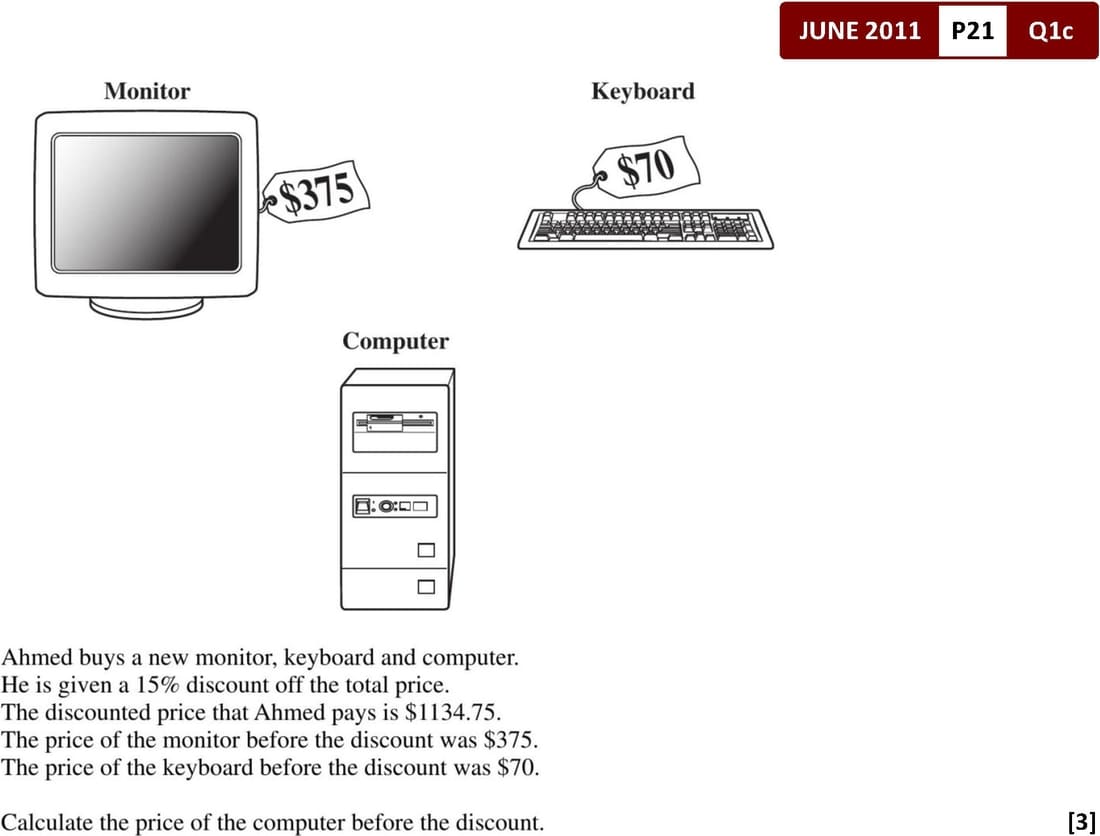 JUNE 2011 P21 Q1c

Monitor

\$375

Keyboard

\$70

Computer

Ahmed buys a new monitor, keyboard and computer.
He is given a 15% discount off the total price.
The discounted price that Ahmed pays is \$1134.75.
The price of the monitor before the discount was \$375.
The price of the keyboard before the discount was \$70.

Calculate the price of the computer before the discount. [3]