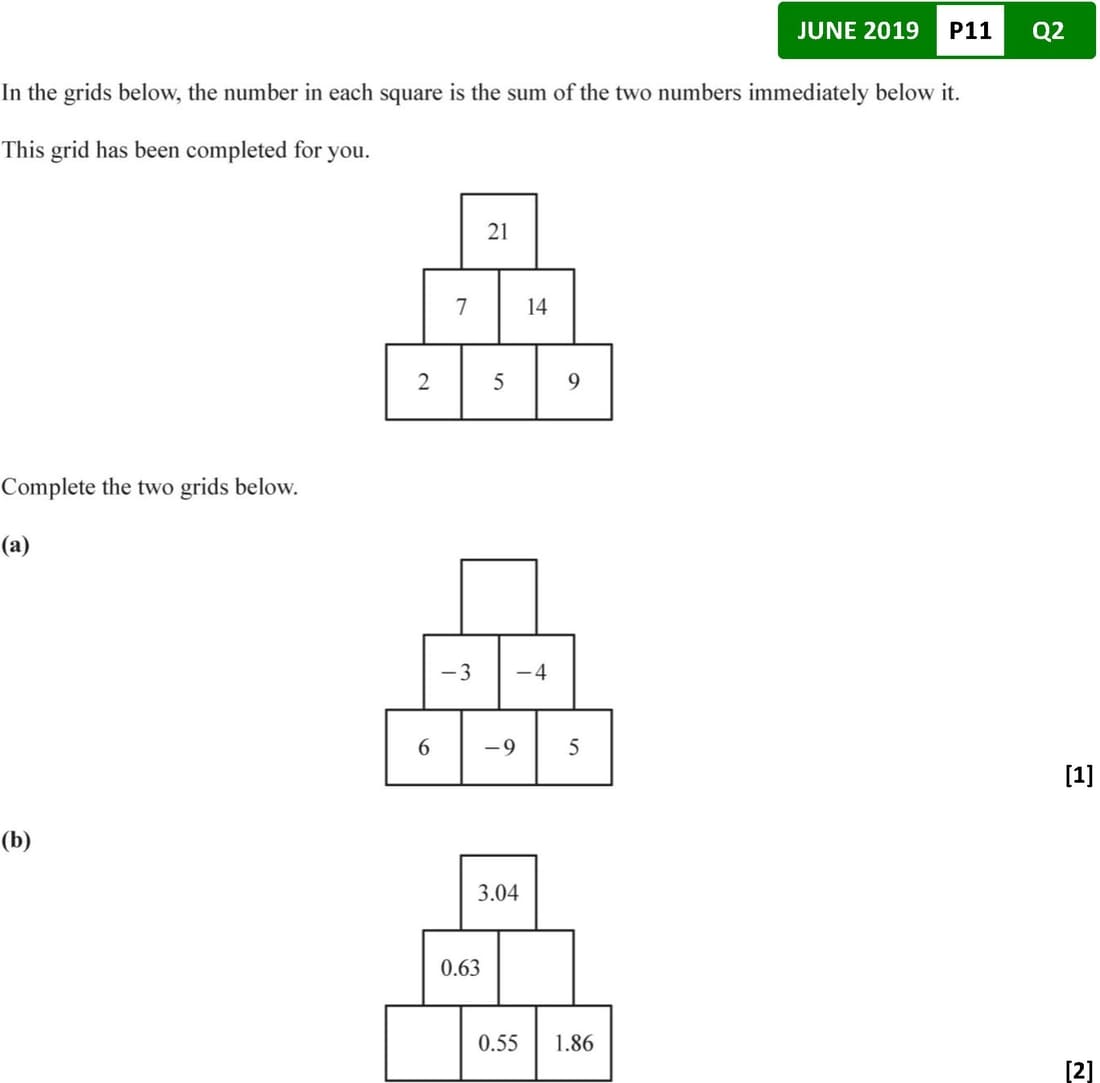 JUNE 2019 P11 Q2

In the grids below, the number in each square is the sum of the two numbers immediately below it.

This grid has been completed for you.

21

7 14

2 5 9

Complete the two grids below.

(a)

$-3$ $-4$

6 $-9$ 5

[1]

(b)

3.04

0.63

0.55 1.86

[2]