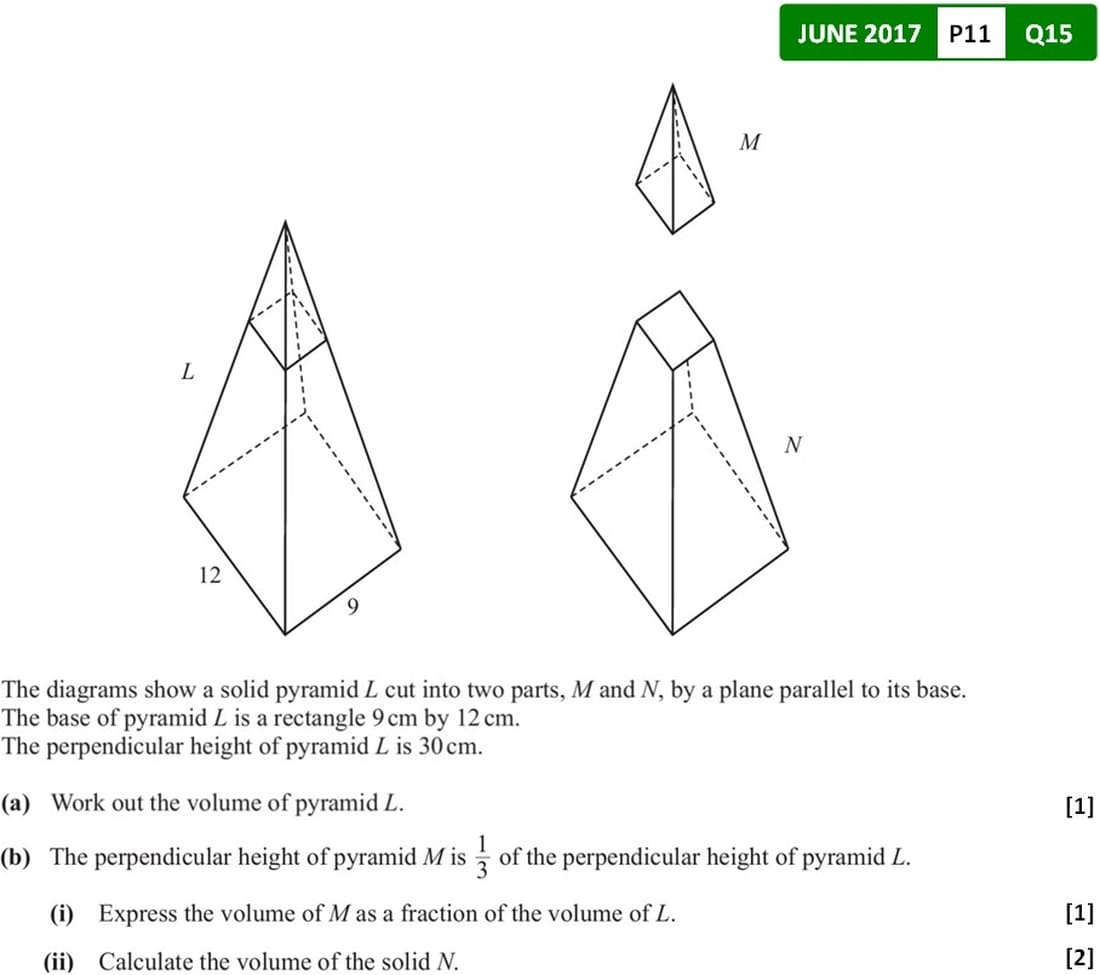 JUNE 2017 P11 Q15

M

L

N

12

9

The diagrams show a solid pyramid $L$ cut into two parts, $M$ and $N$, by a plane parallel to its base.
The base of pyramid $L$ is a rectangle 9 cm by 12 cm.
The perpendicular height of pyramid $L$ is 30 cm.

(a) Work out the volume of pyramid $L$. [1]

(b) The perpendicular height of pyramid $M$ is $\frac{1}{3}$ of the perpendicular height of pyramid $L$.

(i) Express the volume of $M$ as a fraction of the volume of $L$. [1]

(ii) Calculate the volume of the solid $N$. [2]