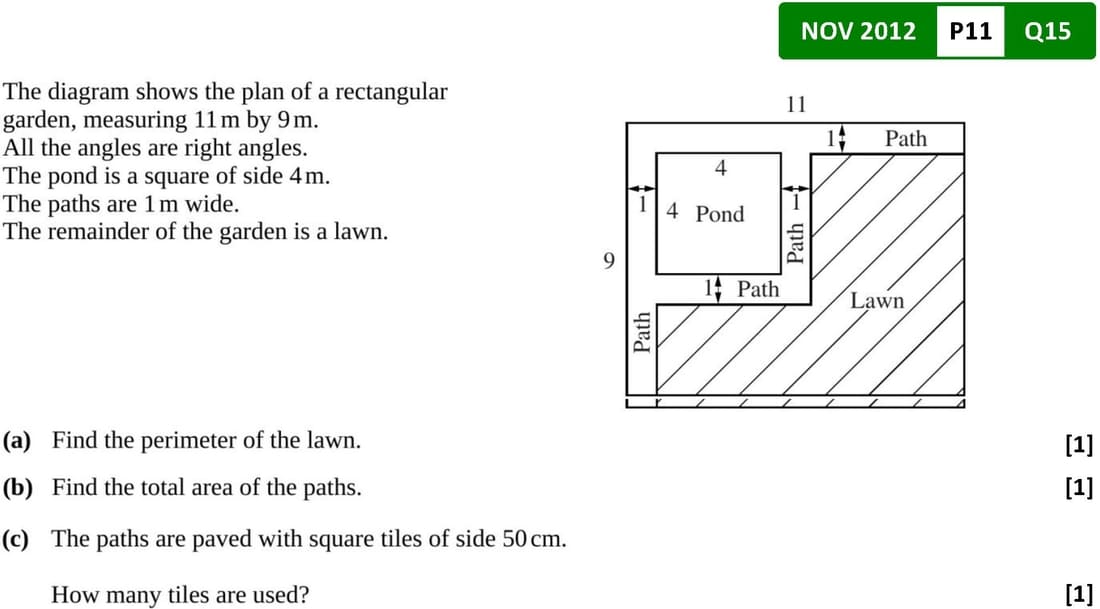 NOV 2012 P11 Q15

The diagram shows the plan of a rectangular garden, measuring 11 m by 9 m.
All the angles are right angles.
The pond is a square of side 4 m.
The paths are 1 m wide.
The remainder of the garden is a lawn.

11
1
Path
4
1
4 Pond
1
Path
9
1
Path
Lawn
Path

(a) Find the perimeter of the lawn. [1]

(b) Find the total area of the paths. [1]

(c) The paths are paved with square tiles of side 50 cm.

How many tiles are used? [1]