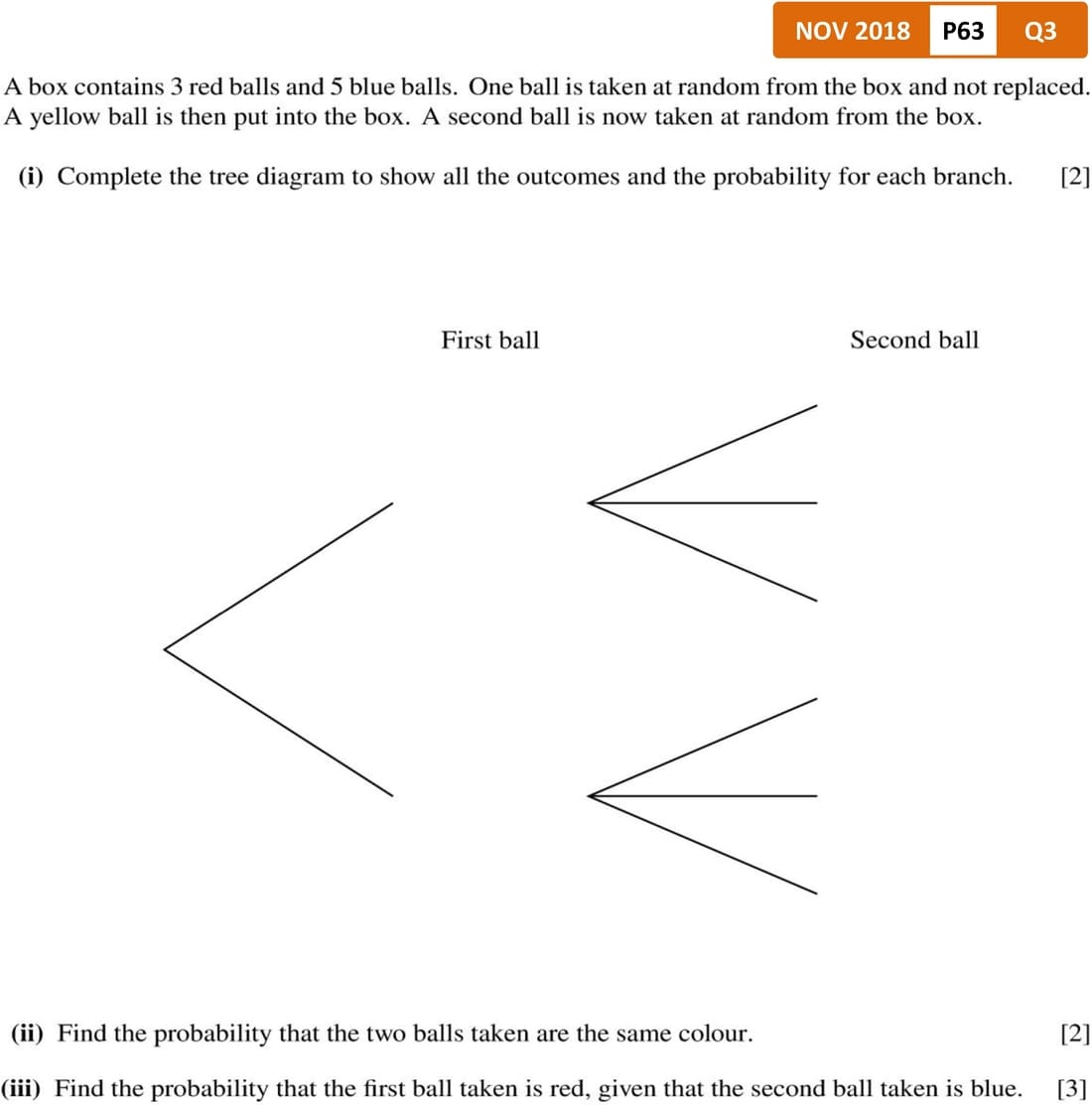 NOV 2018 P63 Q3

A box contains 3 red balls and 5 blue balls. One ball is taken at random from the box and not replaced. A yellow ball is then put into the box. A second ball is now taken at random from the box.

(i) Complete the tree diagram to show all the outcomes and the probability for each branch. [2]

First ball

Second ball

(ii) Find the probability that the two balls taken are the same colour. [2]

(iii) Find the probability that the first ball taken is red, given that the second ball taken is blue. [3]