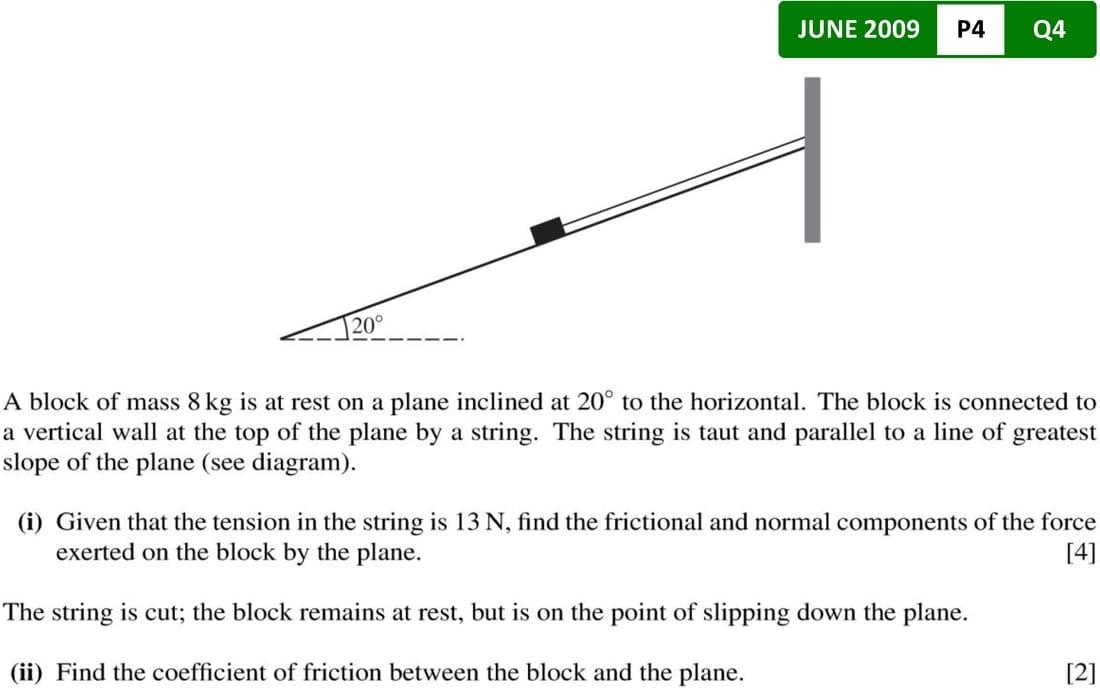 JUNE 2009 P4 Q4

$20^\circ$

A block of mass 8 kg is at rest on a plane inclined at $20^\circ$ to the horizontal. The block is connected to a vertical wall at the top of the plane by a string. The string is taut and parallel to a line of greatest slope of the plane (see diagram).

(i) Given that the tension in the string is 13 N, find the frictional and normal components of the force exerted on the block by the plane. [4]

The string is cut; the block remains at rest, but is on the point of slipping down the plane.

(ii) Find the coefficient of friction between the block and the plane. [2]